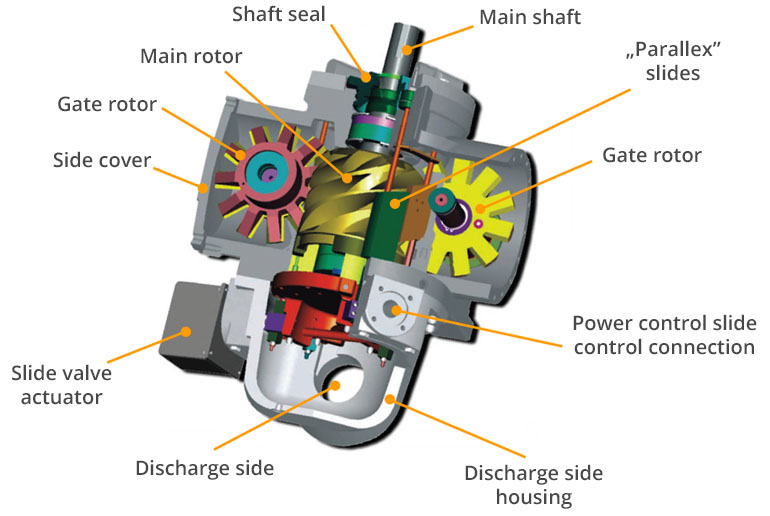 Shaft seal
Main shaft
Main rotor
„Parallex" slides
Gate rotor
Side cover
Gate rotor
Power control slide control connection
Slide valve actuator
Discharge side
Discharge side housing